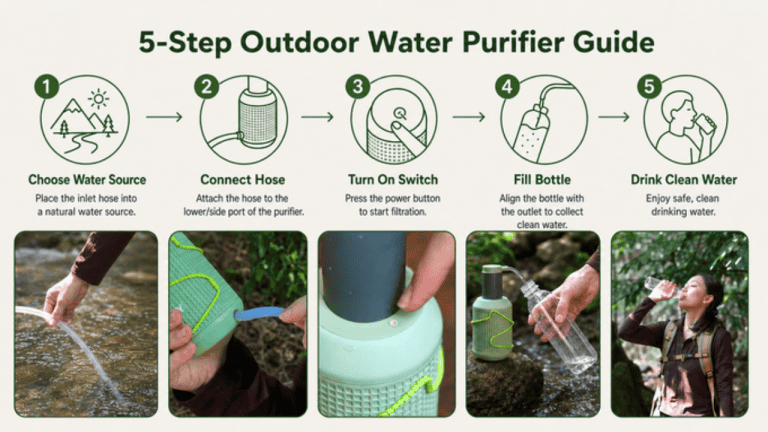 5-Step Outdoor Water Purifier Guide

1
Choose Water Source
Place the inlet hose into a natural water source.

2
Connect Hose
Attach the hose to the lower/side port of the purifier.

3
Turn On Switch
Press the power button to start filtration.

4
Fill Bottle
Align the bottle with the outlet to collect clean water.

5
Drink Clean Water
Enjoy safe, clean drinking water.